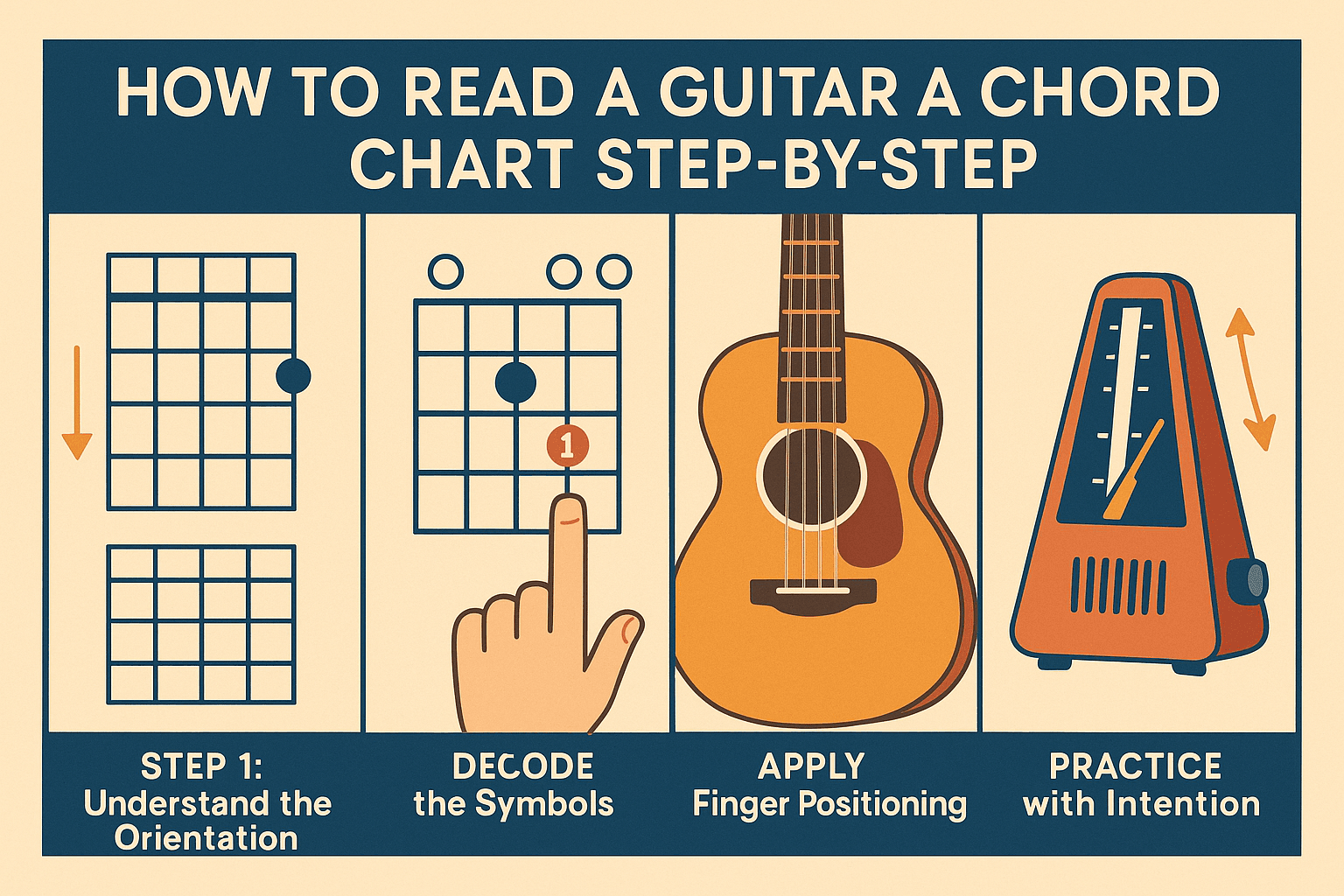 HOW TO READ A GUITAR A CHORD CHART STEP-BY-STEP

1

STEP 1:
Understand the Orientation

DECODE
the Symbols

APPLY
Finger Positioning

PRACTICE
with Intention